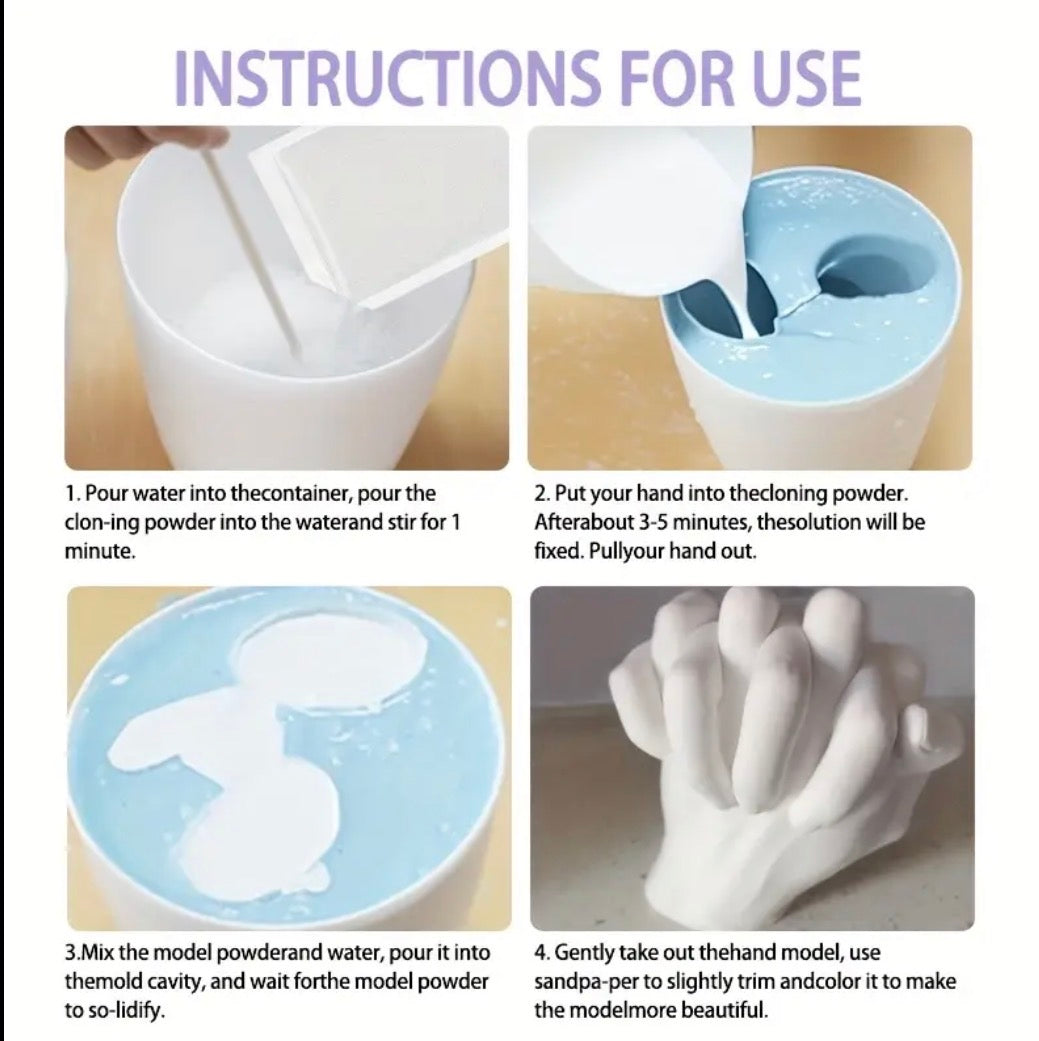 INSTRUCTIONS FOR USE

1. Pour water into thecontainer, pour the clon-ing powder into the waterand stir for 1 minute.

2. Put your hand into thecloning powder. Afterabout 3-5 minutes, thesolution will be fixed. Pullyour hand out.

3.Mix the model powderand water, pour it into themold cavity, and wait forthe model powder to so-lidify.

4. Gently take out thehand model, use sandpa-per to slightly trim andcolor it to make the modelmore beautiful.